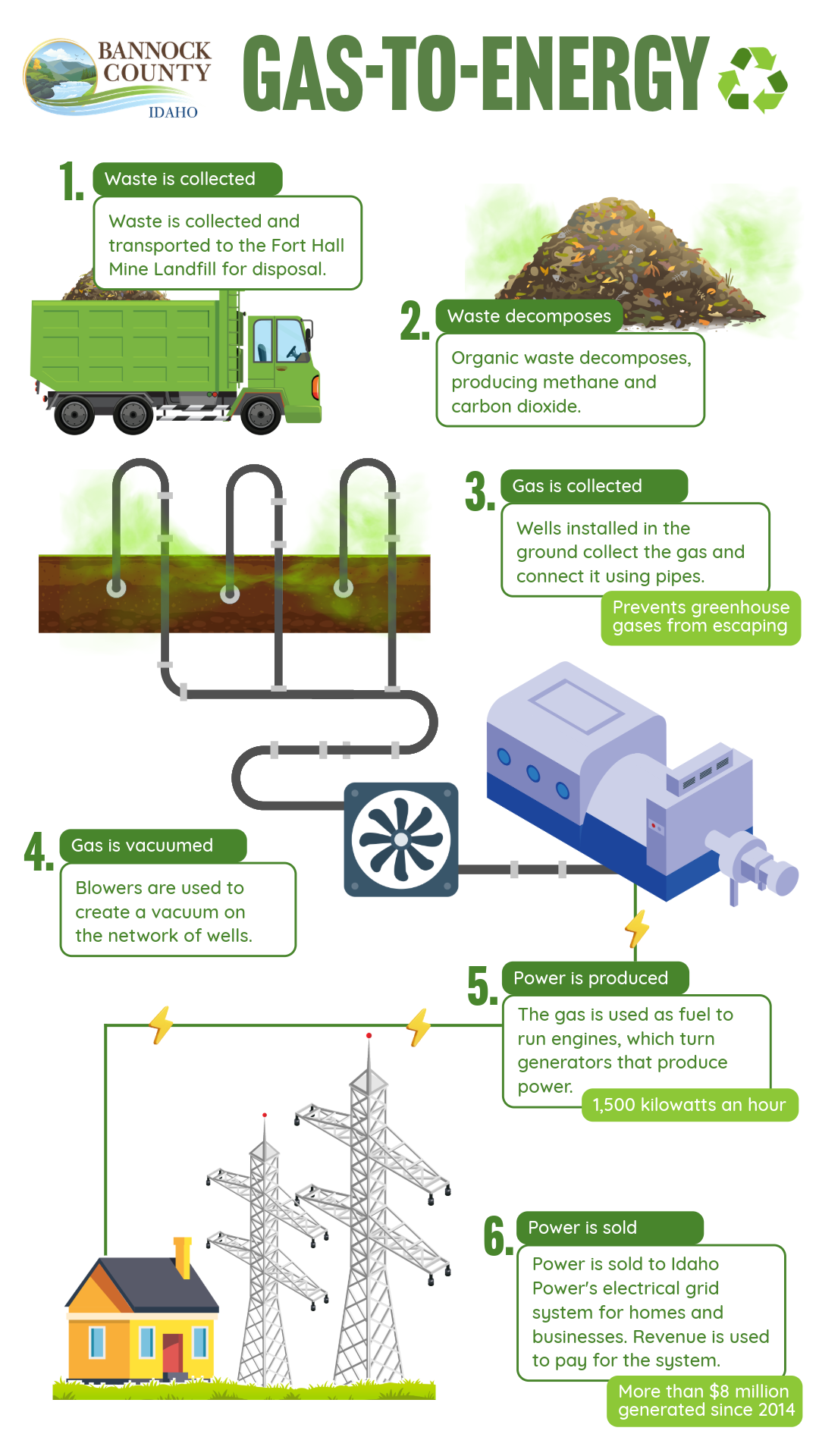 BANNOCK COUNTY IDAHO

GAS-TO-ENERGY

1. Waste is collected

Waste is collected and transported to the Fort Hall Mine Landfill for disposal.

2. Waste decomposes

Organic waste decomposes, producing methane and carbon dioxide.

3. Gas is collected

Wells installed in the ground collect the gas and connect it using pipes.

Prevents greenhouse gases from escaping

4. Gas is vacuumed

Blowers are used to create a vacuum on the network of wells.

5. Power is produced

The gas is used as fuel to run engines, which turn generators that produce power.

1,500 kilowatts an hour

6. Power is sold

Power is sold to Idaho Power's electrical grid system for homes and businesses. Revenue is used to pay for the system.

More than $8 million generated since 2014